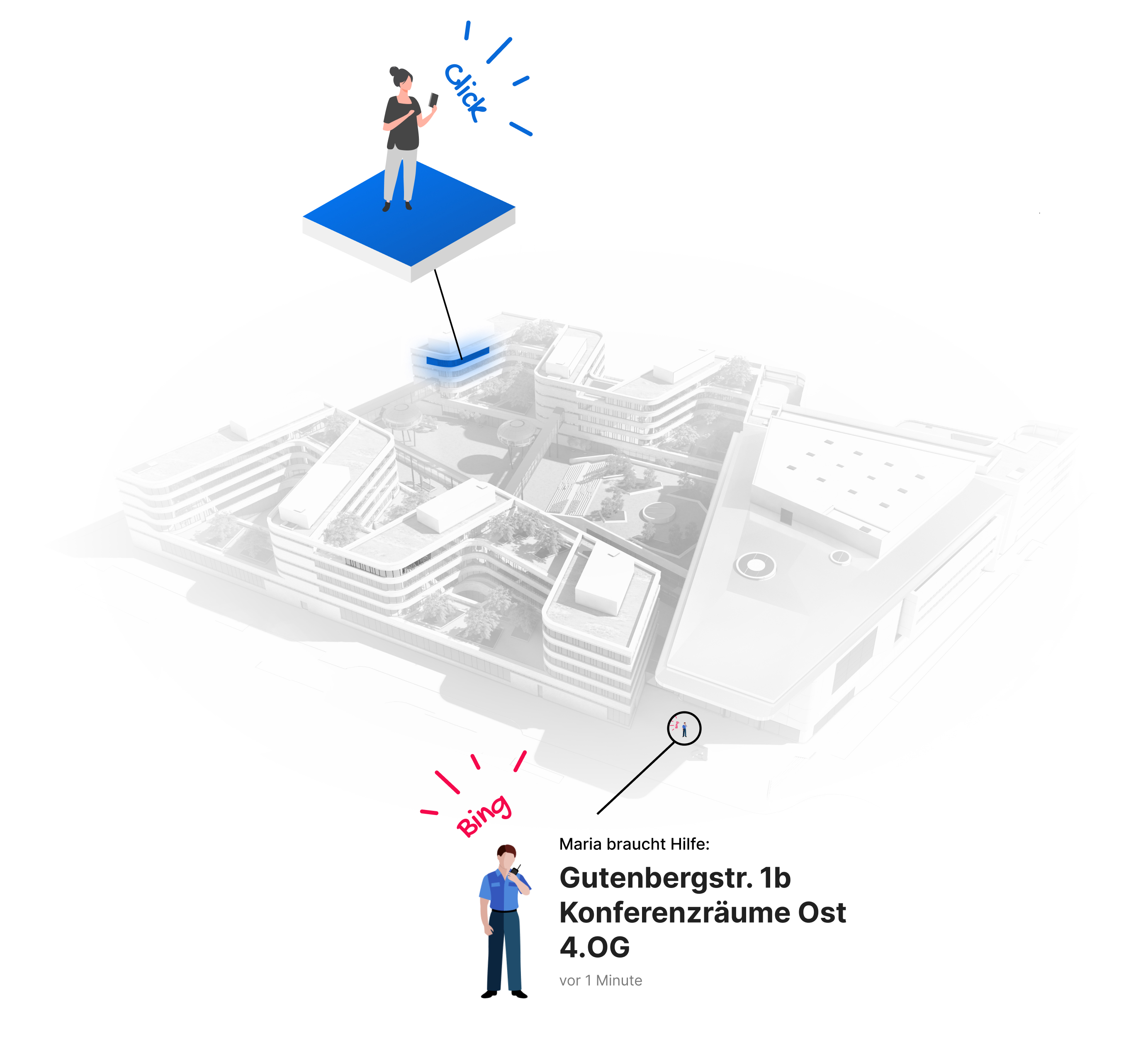 Click

Bing

Maria braucht Hilfe:

Gutenbergstr. 1b
Konferenzräume Ost
4.OG

vor 1 Minute